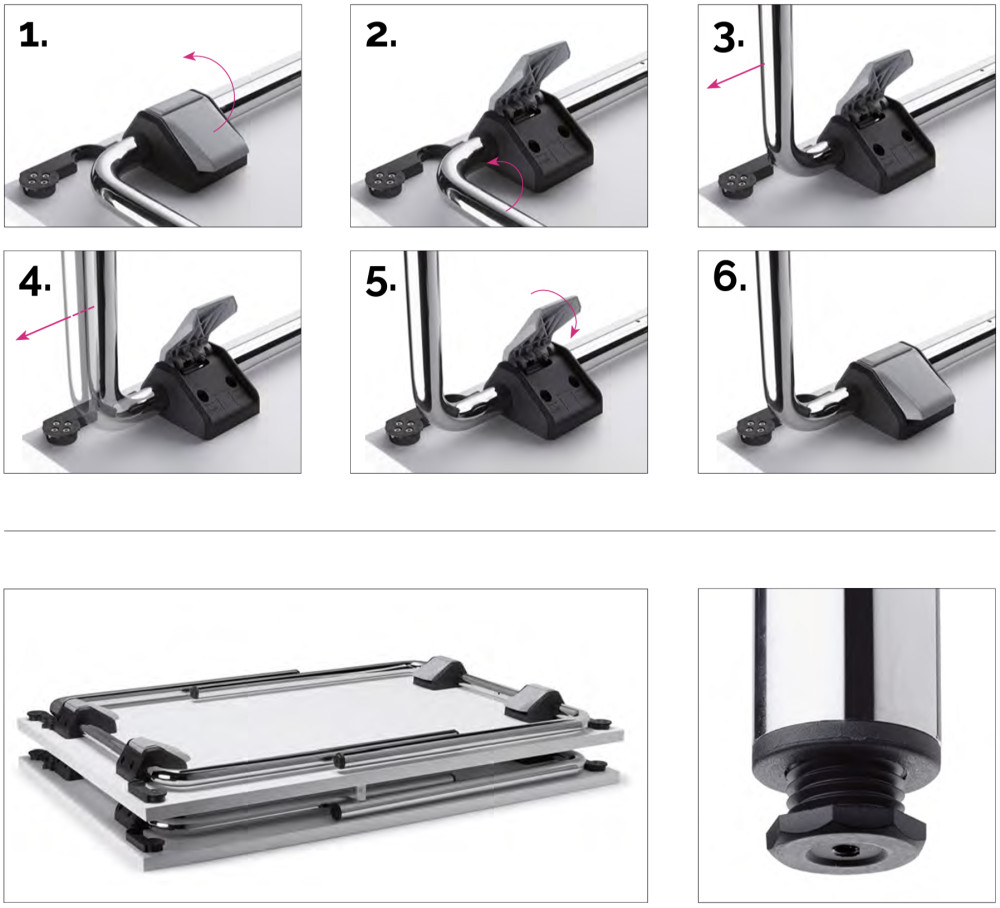 1.

2.

3.

4.

5.

6.