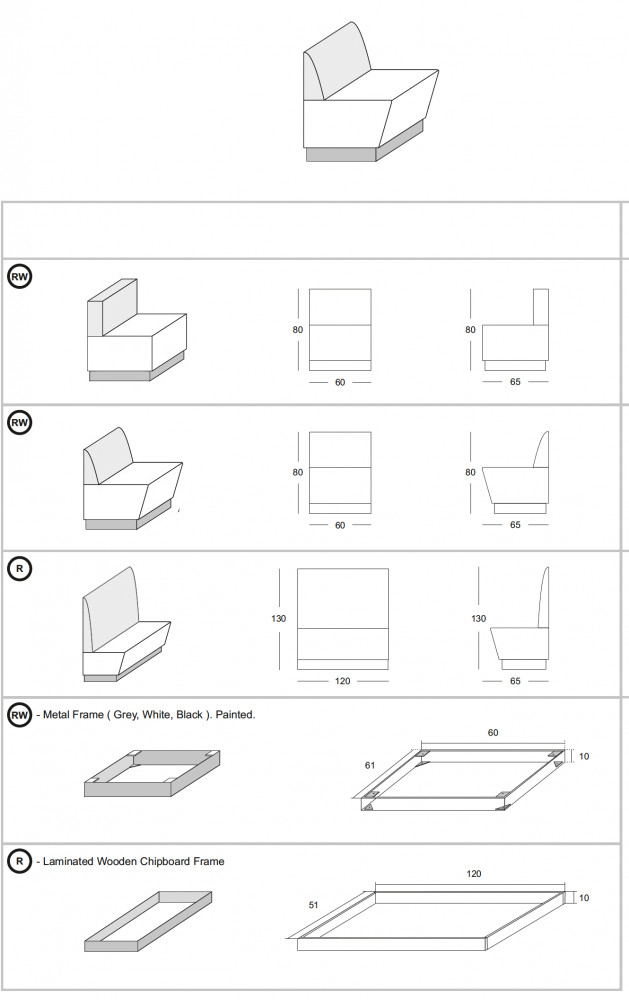 RW

80

60

80

65

RW

80

60

80

65

R

130

120

130

65

RW - Metal Frame ( Grey, White, Black ). Painted.

60

61

10

R - Laminated Wooden Chipboard Frame

120

51

10