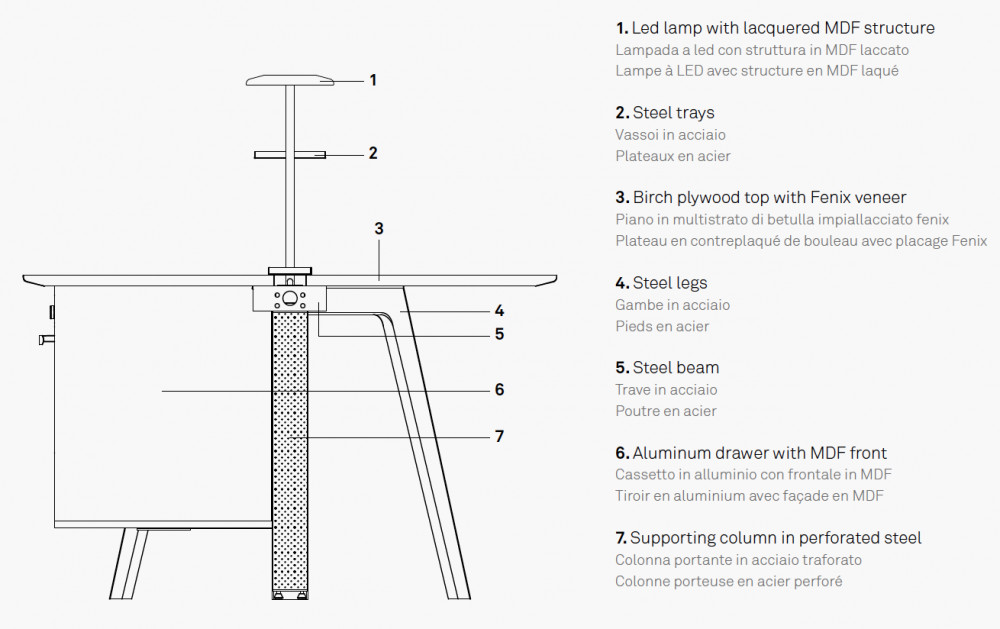 1
2
3
4
5
6
7

1. Led lamp with lacquered MDF structure
Lampada a led con struttura in MDF laccato
Lampe à LED avec structure en MDF laqué

2. Steel trays
Vassoi in acciaio
Plateaux en acier

3. Birch plywood top with Fenix veneer
Piano in multistrato di betulla impiallacciato fenix
Plateau en contreplaqué de bouleau avec placage Fenix

4. Steel legs
Gambe in acciaio
Pieds en acier

5. Steel beam
Trave in acciaio
Poutre en acier

6. Aluminum drawer with MDF front
Cassetto in alluminio con frontale in MDF
Tiroir en aluminium avec façade en MDF

7. Supporting column in perforated steel
Colonna portante in acciaio traforato
Colonne porteuse en acier perforé