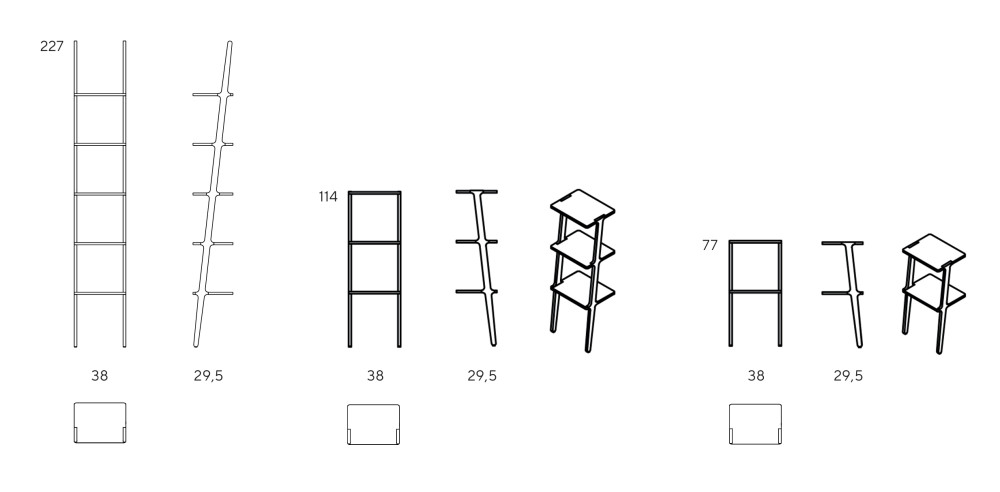 227

38

29,5

114

38

29,5

77

38

29,5