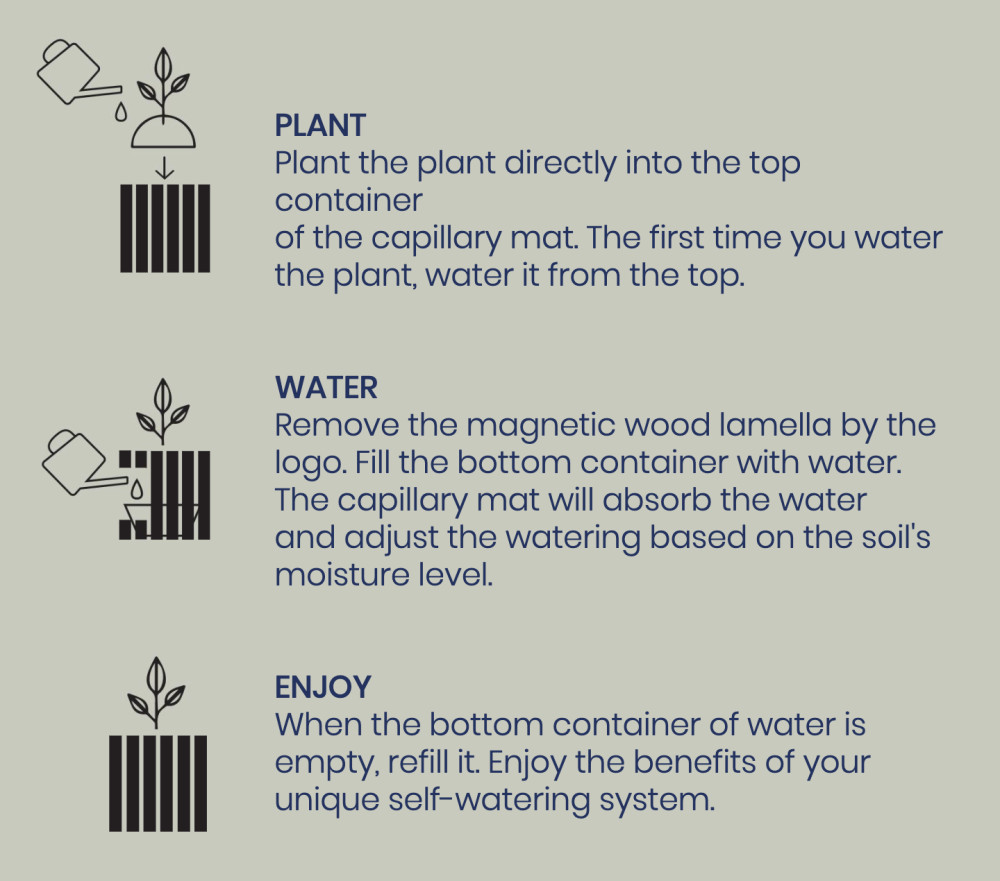 PLANT
Plant the plant directly into the top container
of the capillary mat. The first time you water the plant, water it from the top.

WATER
Remove the magnetic wood lamella by the logo. Fill the bottom container with water. The capillary mat will absorb the water and adjust the watering based on the soil's moisture level.

ENJOY
When the bottom container of water is empty, refill it. Enjoy the benefits of your unique self-watering system.