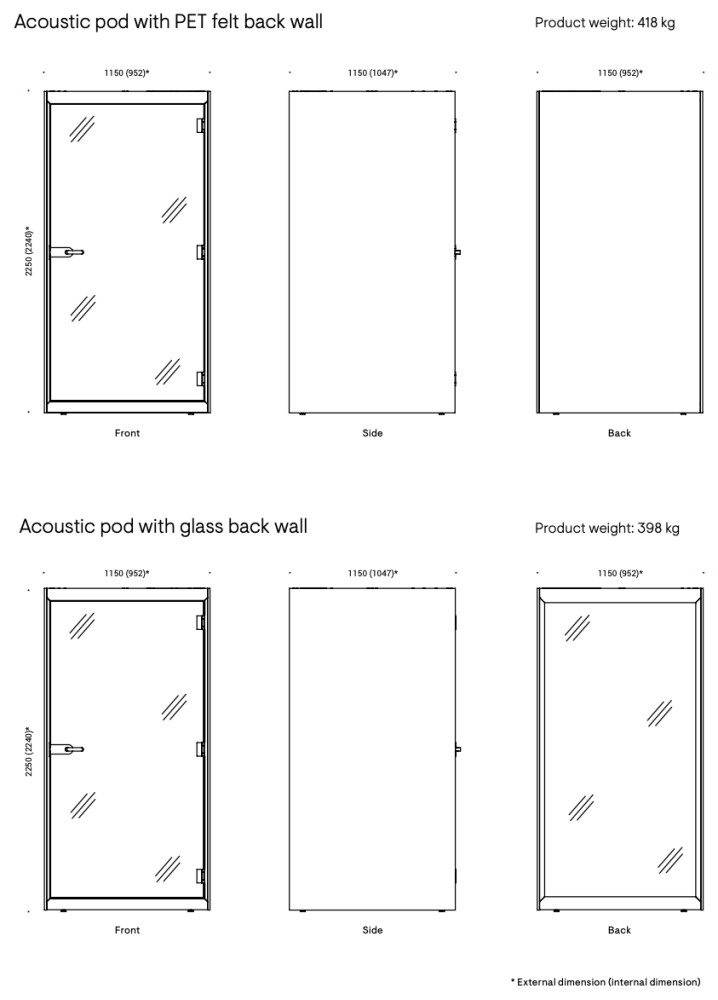 Acoustic pod with PET felt back wall

Product weight: 418 kg

1150 (952)*

1150 (1047)*

1150 (952)*

2250 (2240)*

Front

Side

Back

Acoustic pod with glass back wall

Product weight: 398 kg

1150 (952)*

1150 (1047)*

1150 (952)*

2250 (2240)*

Front

Side

Back

* External dimension (internal dimension)