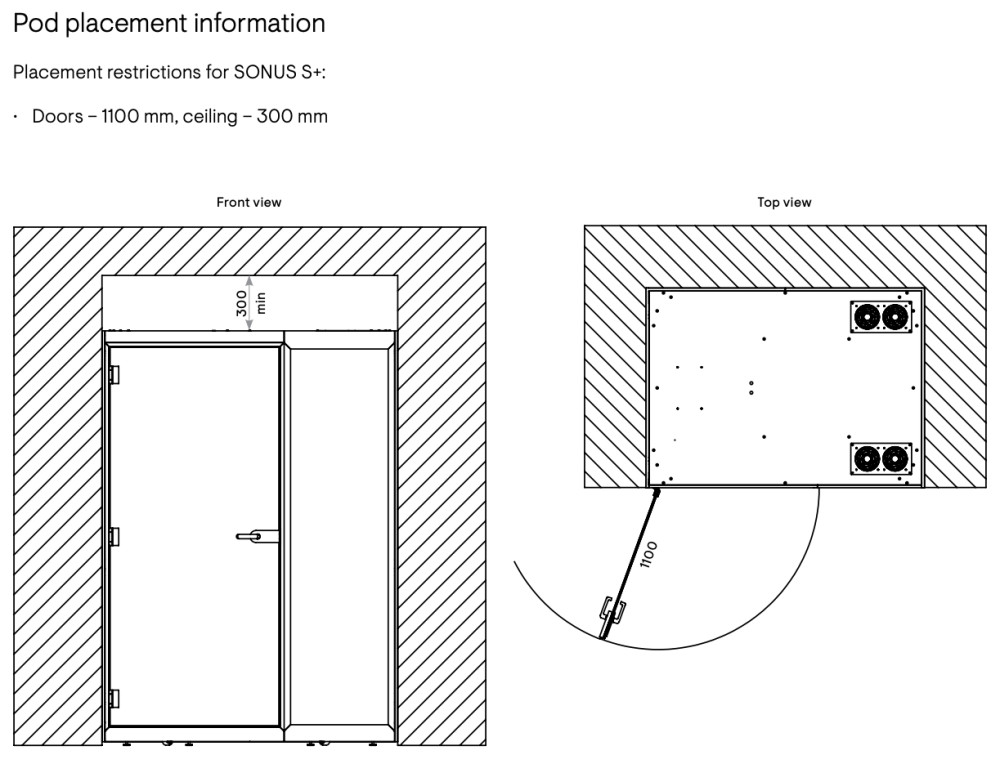 Pod placement information

Placement restrictions for SONUS S+:

· Doors – 1100 mm, ceiling – 300 mm

Front view

300 min

Top view

1100