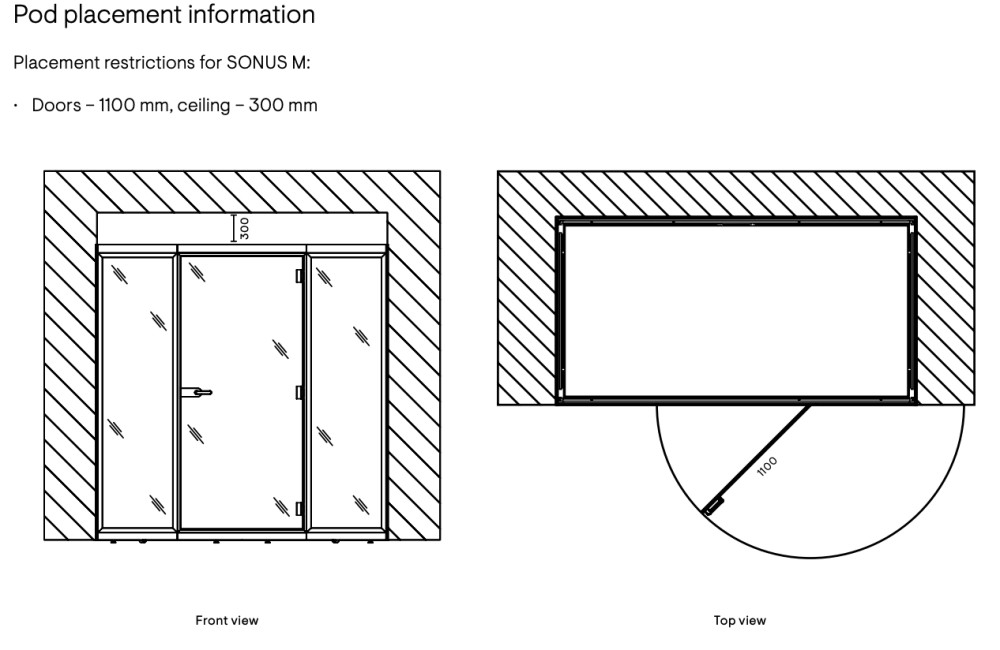 Pod placement information

Placement restrictions for SONUS M:

· Doors – 1100 mm, ceiling – 300 mm

300

1100

Front view

Top view