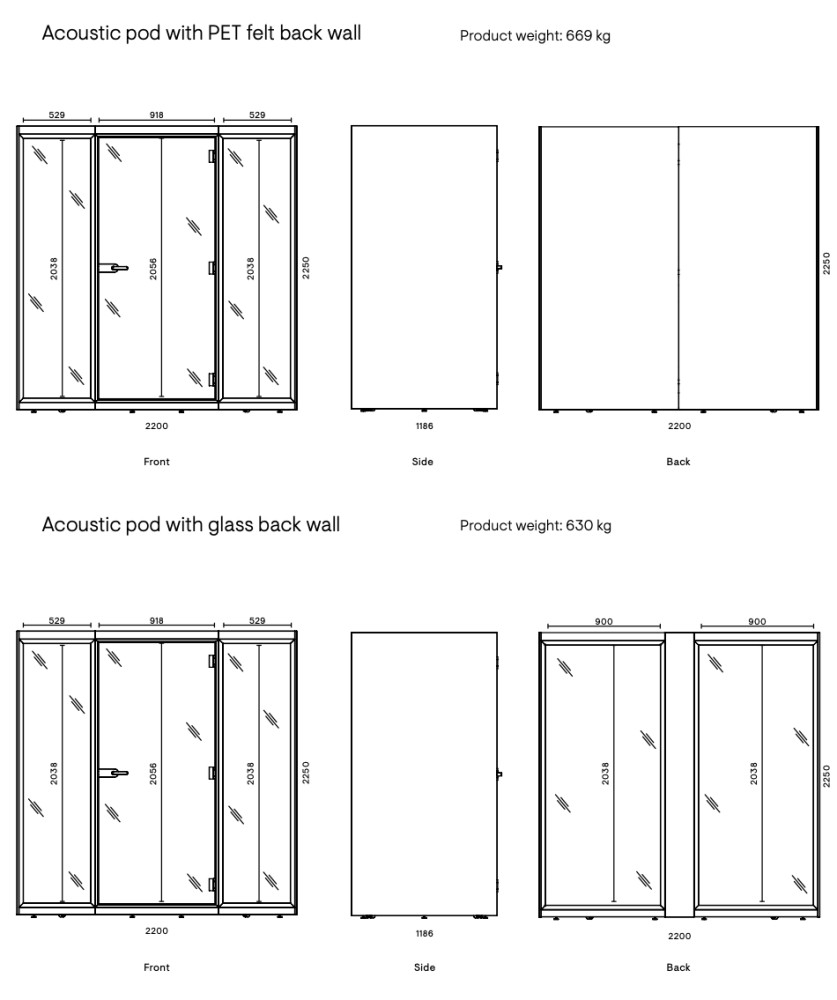 Acoustic pod with PET felt back wall

Product weight: 669 kg

529
918
529
2038
2056
2038
2250
2200
Front

1186
Side

2250
2200
Back

Acoustic pod with glass back wall

Product weight: 630 kg

529
918
529
2038
2056
2038
2250
2200
Front

1186
Side

900
900
2038
2038
2250
2200
Back