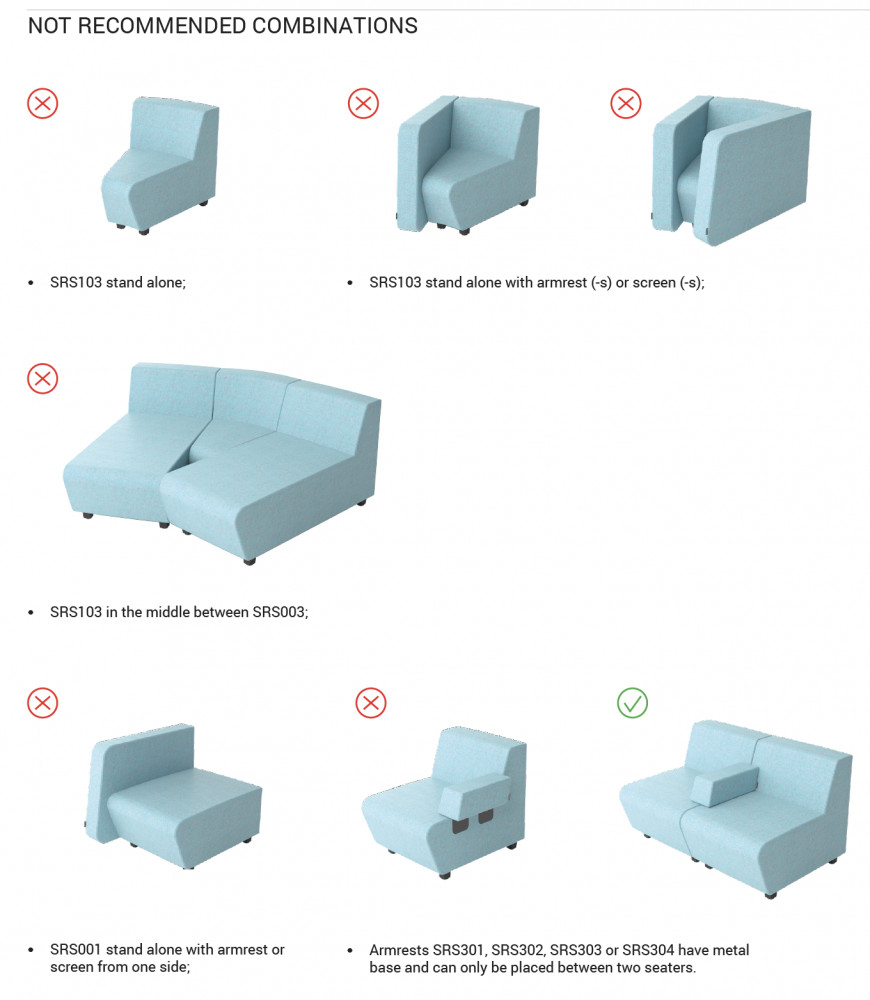 NOT RECOMMENDED COMBINATIONS

• SRS103 stand alone;

• SRS103 stand alone with armrest (-s) or screen (-s);

• SRS103 in the middle between SRS003;

• SRS001 stand alone with armrest or screen from one side;

• Armrests SRS301, SRS302, SRS303 or SRS304 have metal base and can only be placed between two seaters.