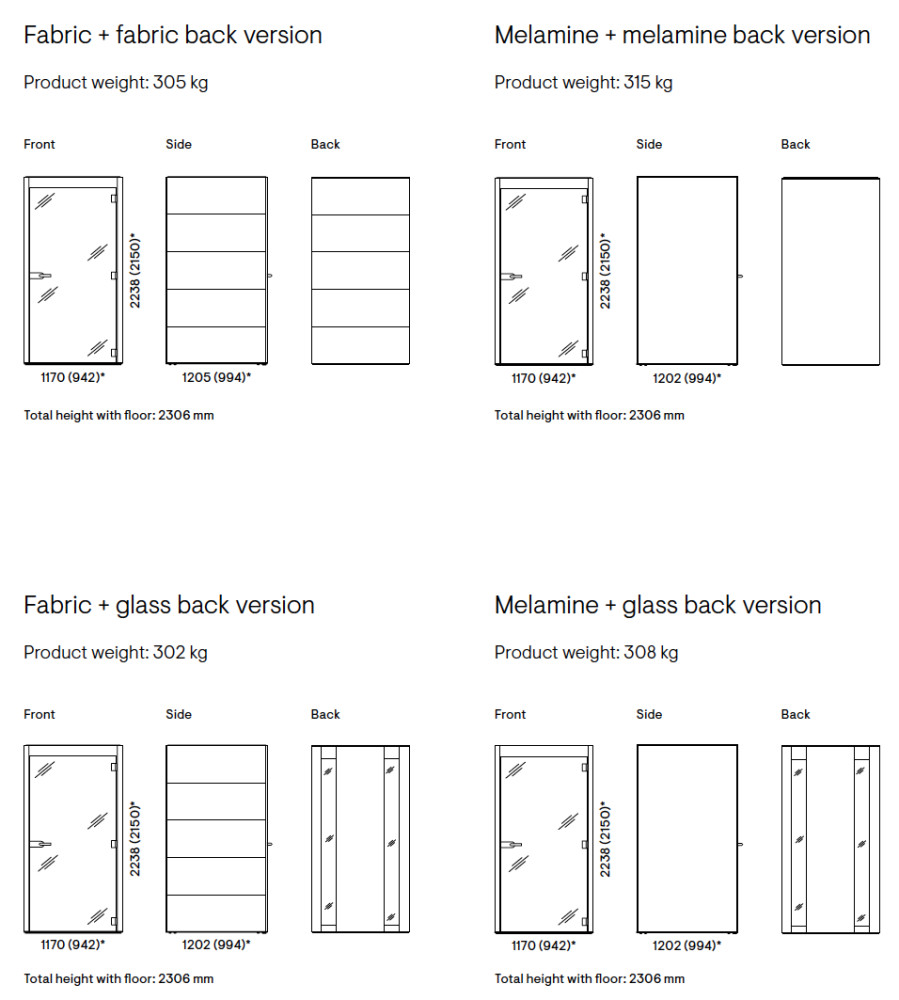 Fabric + fabric back version

Product weight: 305 kg

Front

Side

Back

2238 (2150)*

1170 (942)*

1205 (994)*

Total height with floor: 2306 mm

Melamine + melamine back version

Product weight: 315 kg

Front

Side

Back

2238 (2150)*

1170 (942)*

1202 (994)*

Total height with floor: 2306 mm

Fabric + glass back version

Product weight: 302 kg

Front

Side

Back

2238 (2150)*

1170 (942)*

1202 (994)*

Total height with floor: 2306 mm

Melamine + glass back version

Product weight: 308 kg

Front

Side

Back

2238 (2150)*

1170 (942)*

1202 (994)*

Total height with floor: 2306 mm