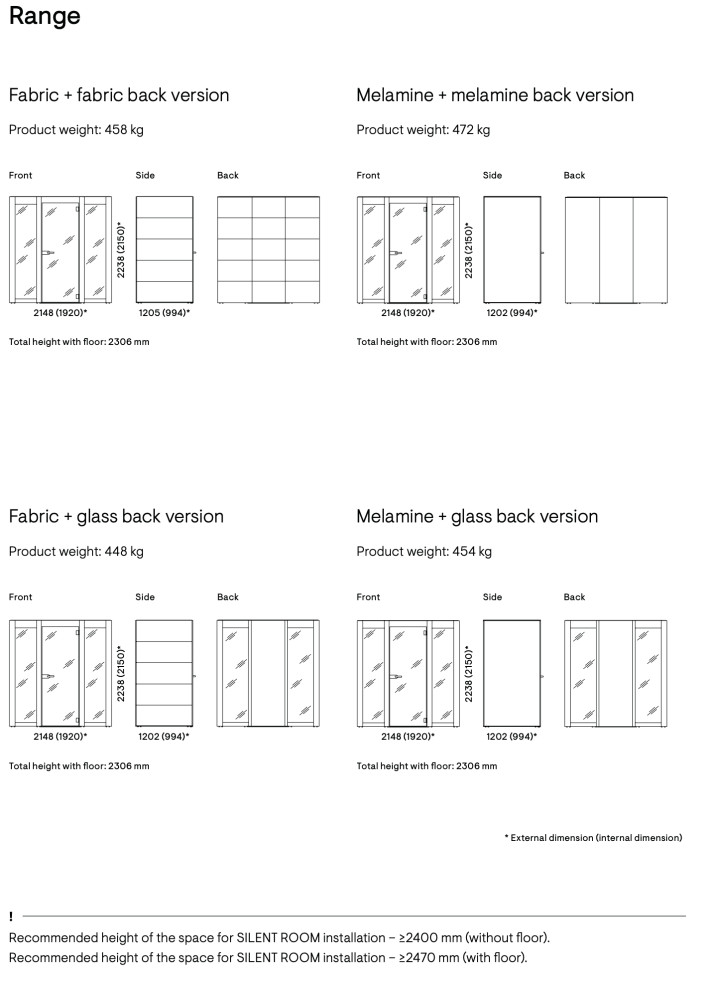 Range

Fabric + fabric back version

Product weight: 458 kg

Front

Side

Back

2238 (2150)*

2148 (1920)*

1205 (994)*

Total height with floor: 2306 mm

Melamine + melamine back version

Product weight: 472 kg

Front

Side

Back

2238 (2150)*

2148 (1920)*

1202 (994)*

Total height with floor: 2306 mm

Fabric + glass back version

Product weight: 448 kg

Front

Side

Back

2238 (2150)*

2148 (1920)*

1202 (994)*

Total height with floor: 2306 mm

Melamine + glass back version

Product weight: 454 kg

Front

Side

Back

2238 (2150)*

2148 (1920)*

1202 (994)*

Total height with floor: 2306 mm

* External dimension (internal dimension)

!

Recommended height of the space for SILENT ROOM installation – ≥2400 mm (without floor).
Recommended height of the space for SILENT ROOM installation – ≥2470 mm (with floor).