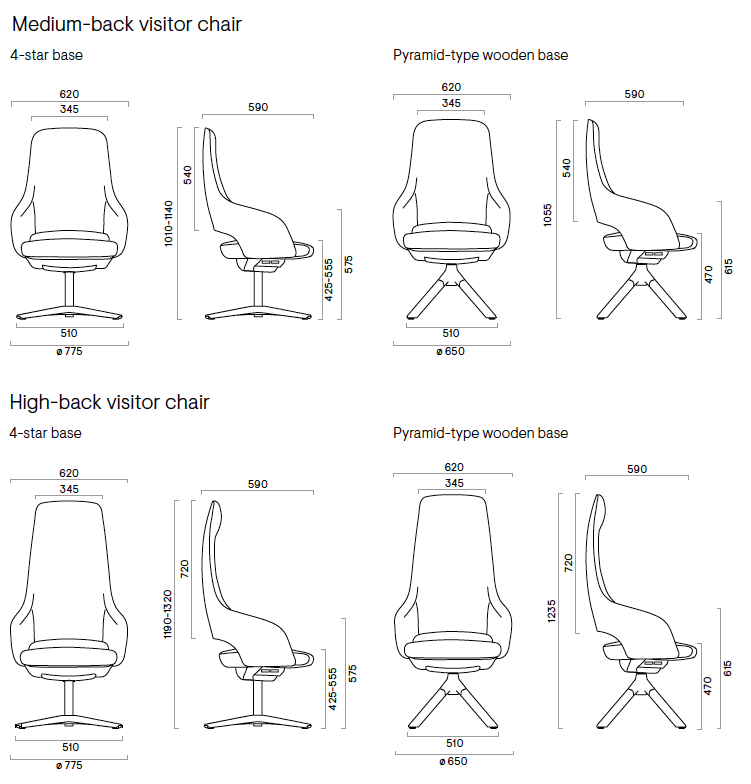 Medium-back visitor chair

4-star base

620
345
510
ø 775

590
540
1010-1140
425-555
575

Pyramid-type wooden base

620
345
510
ø 650

590
540
1055
470
615

High-back visitor chair

4-star base

620
345
510
ø 775

590
720
1190-1320
425-555
575

Pyramid-type wooden base

620
345
510
ø 650

590
720
1235
470
615