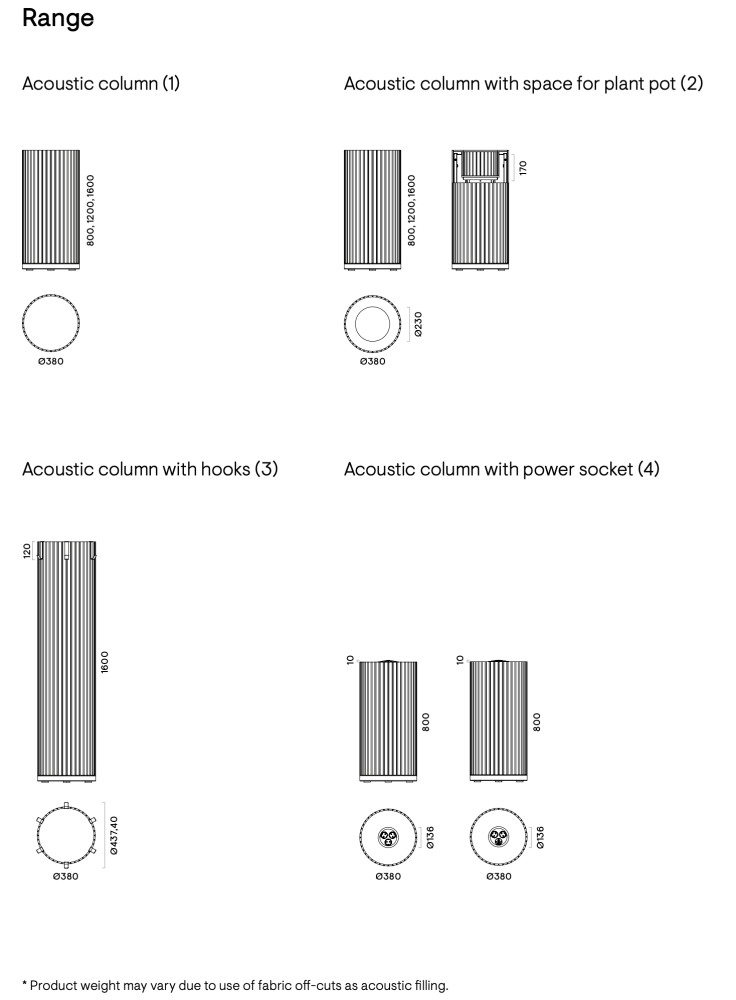 Range

Acoustic column (1)

800, 1200, 1600

Ø380

Acoustic column with space for plant pot (2)

800, 1200, 1600

170

Ø230

Ø380

Acoustic column with hooks (3)

120

1600

Ø437,40

Ø380

Acoustic column with power socket (4)

10

800

Ø136

Ø380

10

800

Ø136

Ø380

* Product weight may vary due to use of fabric off-cuts as acoustic filling.