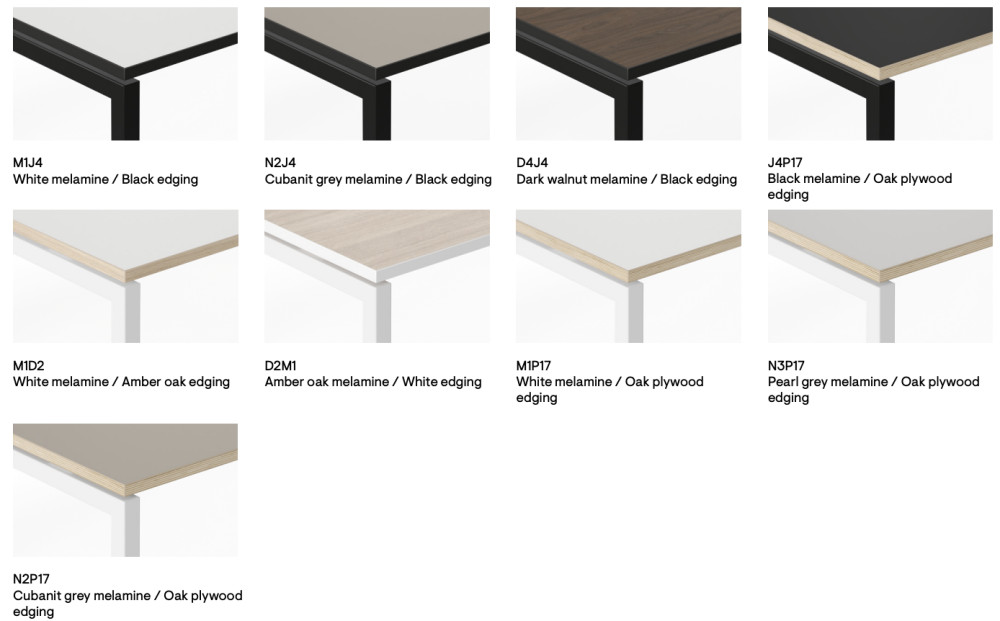 M1J4
White melamine / Black edging

N2J4
Cubanit grey melamine / Black edging

D4J4
Dark walnut melamine / Black edging

J4P17
Black melamine / Oak plywood edging

M1D2
White melamine / Amber oak edging

D2M1
Amber oak melamine / White edging

M1P17
White melamine / Oak plywood edging

N3P17
Pearl grey melamine / Oak plywood edging

N2P17
Cubanit grey melamine / Oak plywood edging