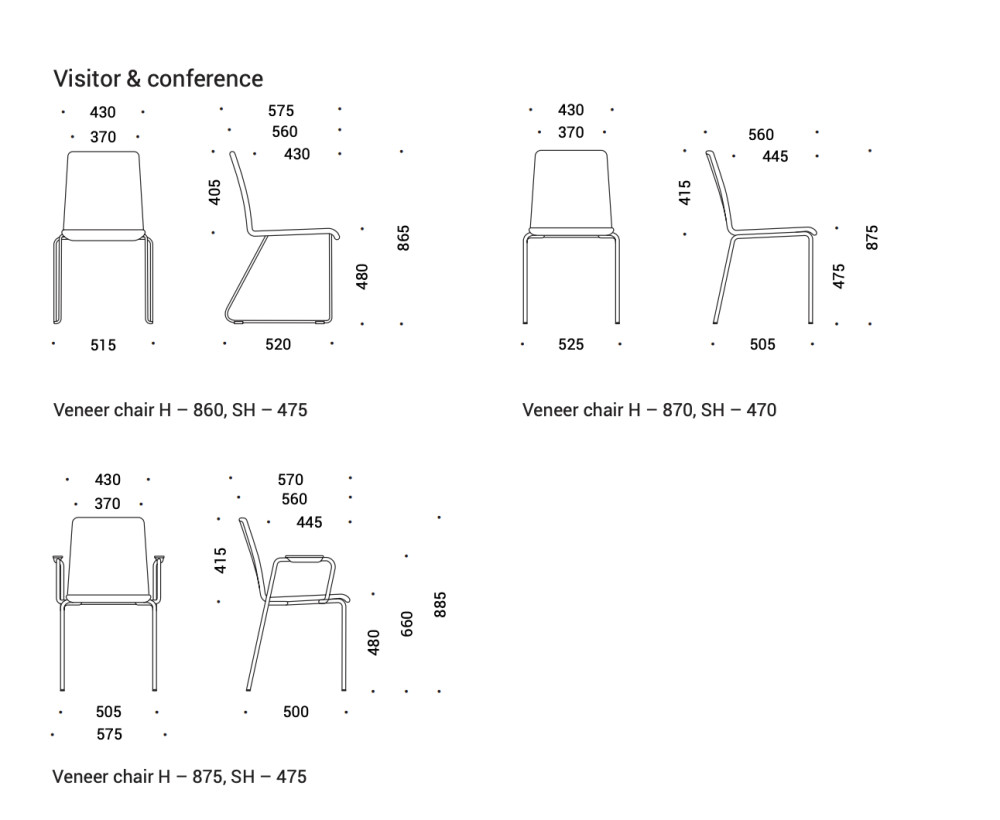 Visitor & conference

430
370
515

575
560
430
405
480
865
520

Veneer chair H – 860, SH – 475

430
370
525

560
445
415
475
875
505

Veneer chair H – 870, SH – 470

430
370
505
575

570
560
445
415
480
660
885
500

Veneer chair H – 875, SH – 475