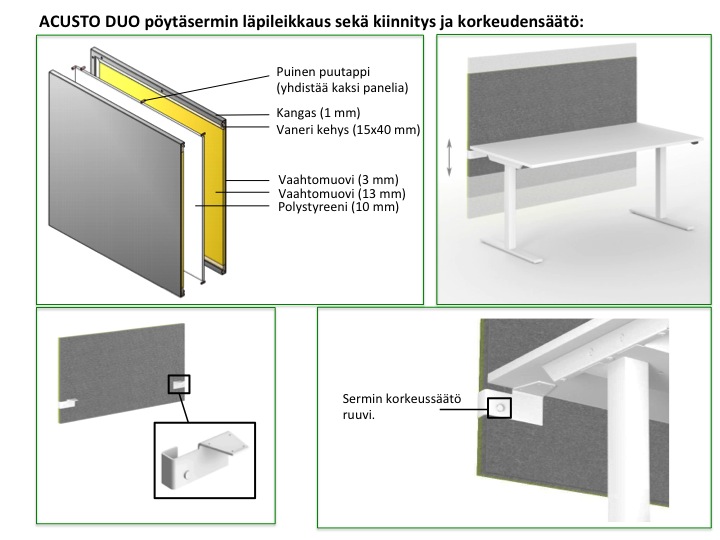 ACUSTO DUO pöytäsermin läpileikkaus sekä kiinnitys ja korkeudensäätö:

Puinen puutappi
(yhdistää kaksi panelia)
Kangas (1 mm)
Vaneri kehys (15x40 mm)

Vaahtomuovi (3 mm)
Vaahtomuovi (13 mm)
Polystyreeni (10 mm)

Sermin korkeussäätö
ruuvi.