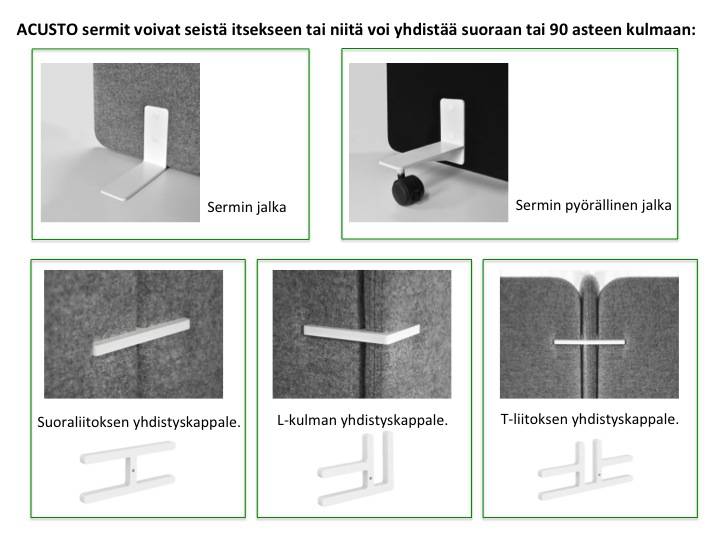 ACUSTO sermit voivat seistä itsekseen tai niitä voi yhdistää suoraan tai 90 asteen kulmaan:

Sermin jalka

Sermin pyörällinen jalka

Suoraliitoksen yhdistyskappale.

L-kulman yhdistyskappale.

T-liitoksen yhdistyskappale.