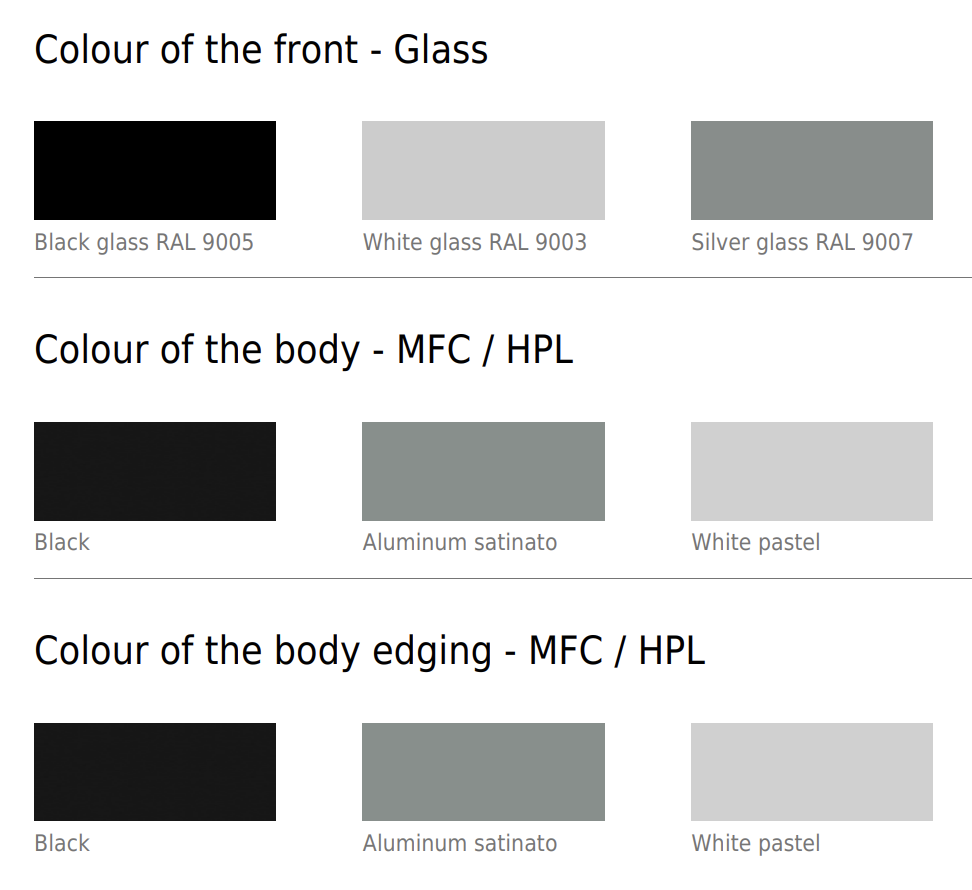 Colour of the front - Glass

Black glass RAL 9005

White glass RAL 9003

Silver glass RAL 9007

Colour of the body - MFC / HPL

Black

Aluminum satinato

White pastel

Colour of the body edging - MFC / HPL

Black

Aluminum satinato

White pastel