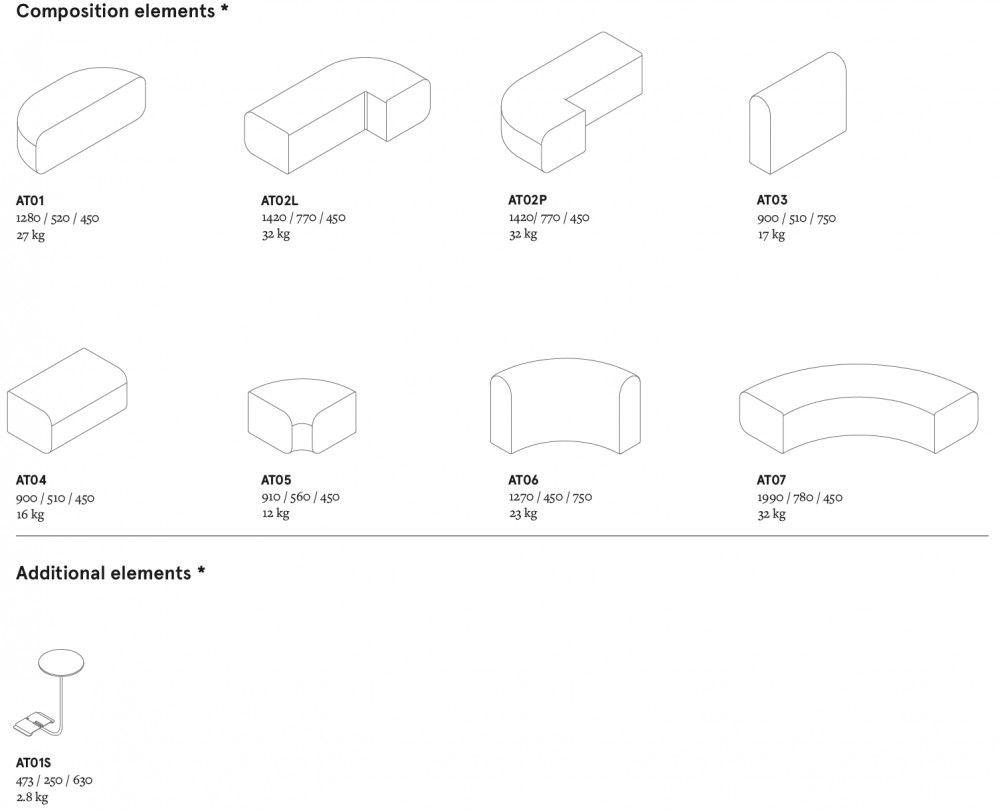 Composition elements *

AT01
1280 / 520 / 450
27 kg

AT02L
1420 / 770 / 450
32 kg

AT02P
1420/ 770 / 450
32 kg

AT03
900 / 510 / 750
17 kg

AT04
900 / 510 / 450
16 kg

AT05
910 / 560 / 450
12 kg

AT06
1270 / 450 / 750
23 kg

AT07
1990 / 780 / 450
32 kg

Additional elements *

AT01S
473 / 250 / 630
2.8 kg