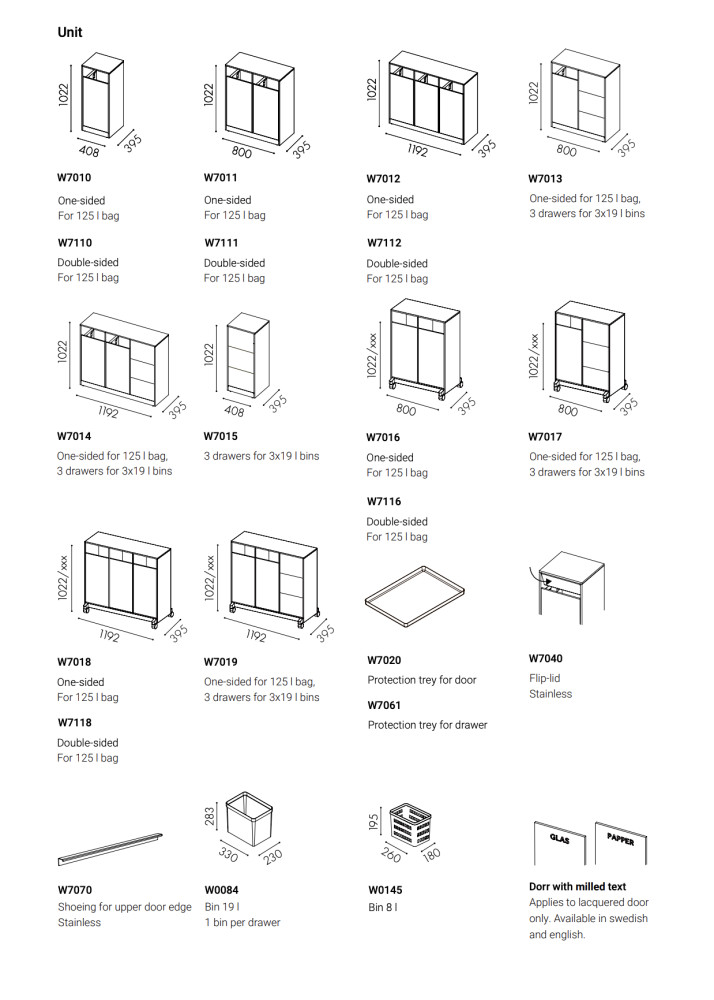 Unit

1022
408
395

W7010

One-sided
For 125 l bag

W7110

Double-sided
For 125 l bag

1022
800
395

W7011

One-sided
For 125 l bag

W7111

Double-sided
For 125 l bag

1022
1192
395

W7012

One-sided
For 125 l bag

W7112

Double-sided
For 125 l bag

1022
800
395

W7013

One-sided for 125 l bag,
3 drawers for 3x19 l bins

1022
1192
395

W7014

One-sided for 125 l bag,
3 drawers for 3x19 l bins

1022
408
395

W7015

3 drawers for 3x19 l bins

1022/xxx
800
395

W7016

One-sided
For 125 l bag

W7116

Double-sided
For 125 l bag

1022/xxx
800
395

W7017

One-sided for 125 l bag,
3 drawers for 3x19 l bins

1022/xxx
1192
395

W7018

One-sided
For 125 l bag

W7118

Double-sided
For 125 l bag

1022/xxx
1192
395

W7019

One-sided for 125 l bag,
3 drawers for 3x19 l bins

W7020

Protection trey for door

W7061

Protection trey for drawer

W7040

Flip-lid
Stainless

W7070

Shoeing for upper door edge
Stainless

283
330
230

W0084

Bin 19 l
1 bin per drawer

195
260
180

W0145

Bin 8 l

GLAS
PAPPER

Dorr with milled text

Applies to lacquered door only. Available in swedish and english.