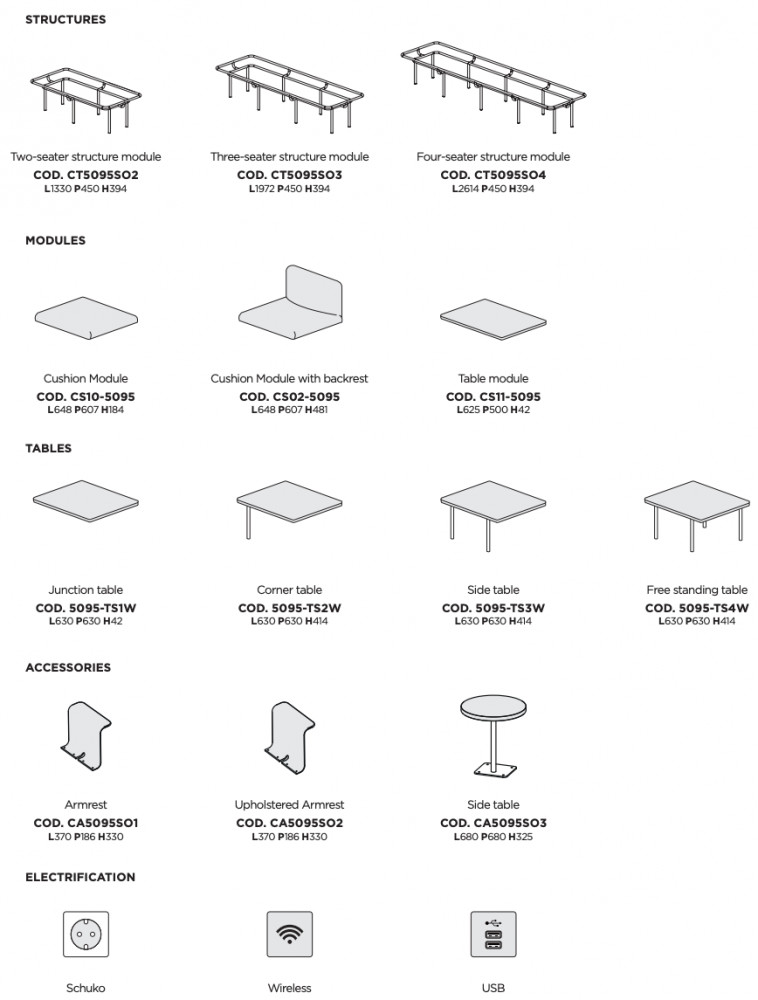 STRUCTURES

Two-seater structure module
COD. CT5095SO2
L1330 P450 H394

Three-seater structure module
COD. CT5095SO3
L1972 P450 H394

Four-seater structure module
COD. CT5095SO4
L2614 P450 H394

MODULES

Cushion Module
COD. CS10-5095
L648 P607 H184

Cushion Module with backrest
COD. CS02-5095
L648 P607 H481

Table module
COD. CS11-5095
L625 P500 H42

TABLES

Junction table
COD. 5095-TS1W
L630 P630 H42

Corner table
COD. 5095-TS2W
L630 P630 H414

Side table
COD. 5095-TS3W
L630 P630 H414

Free standing table
COD. 5095-TS4W
L630 P630 H414

ACCESSORIES

Armrest
COD. CA5095SO1
L370 P186 H330

Upholstered Armrest
COD. CA5095SO2
L370 P186 H330

Side table
COD. CA5095SO3
L680 P680 H325

ELECTRIFICATION

Schuko

Wireless

USB