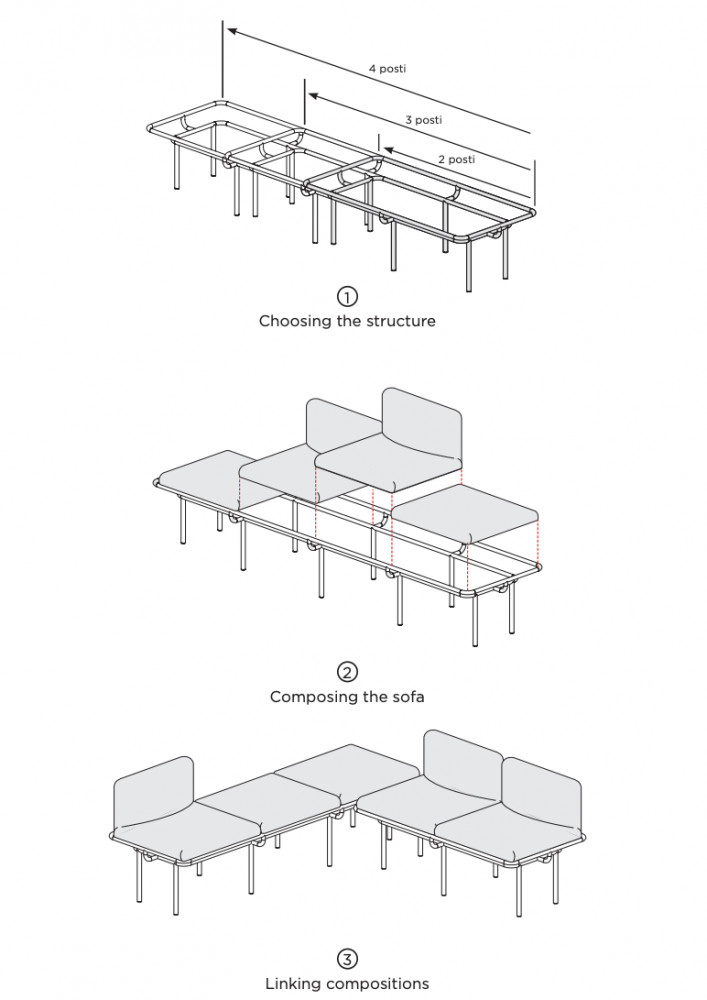 4 posti

3 posti

2 posti

①
Choosing the structure

②
Composing the sofa

③
Linking compositions