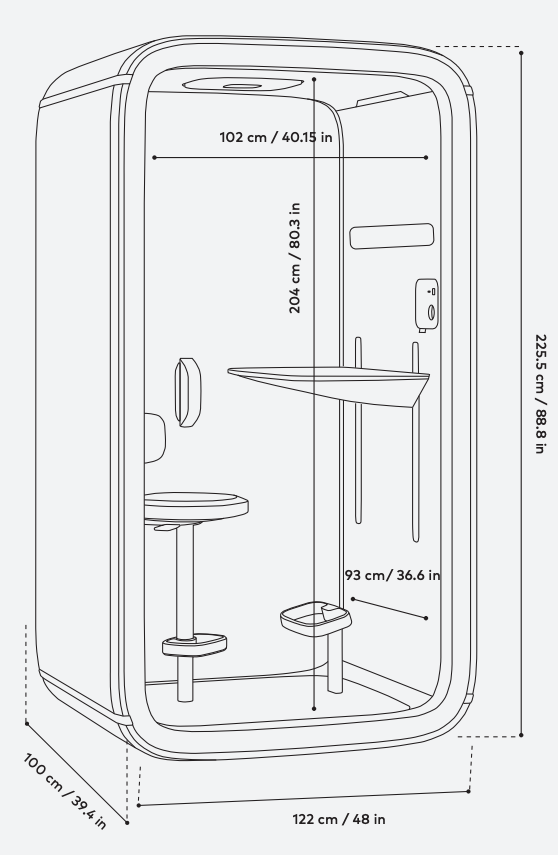 102 cm / 40.15 in

204 cm / 80.3 in

225.5 cm / 88.8 in

93 cm/ 36.6 in

100 cm / 39.4 in

122 cm / 48 in