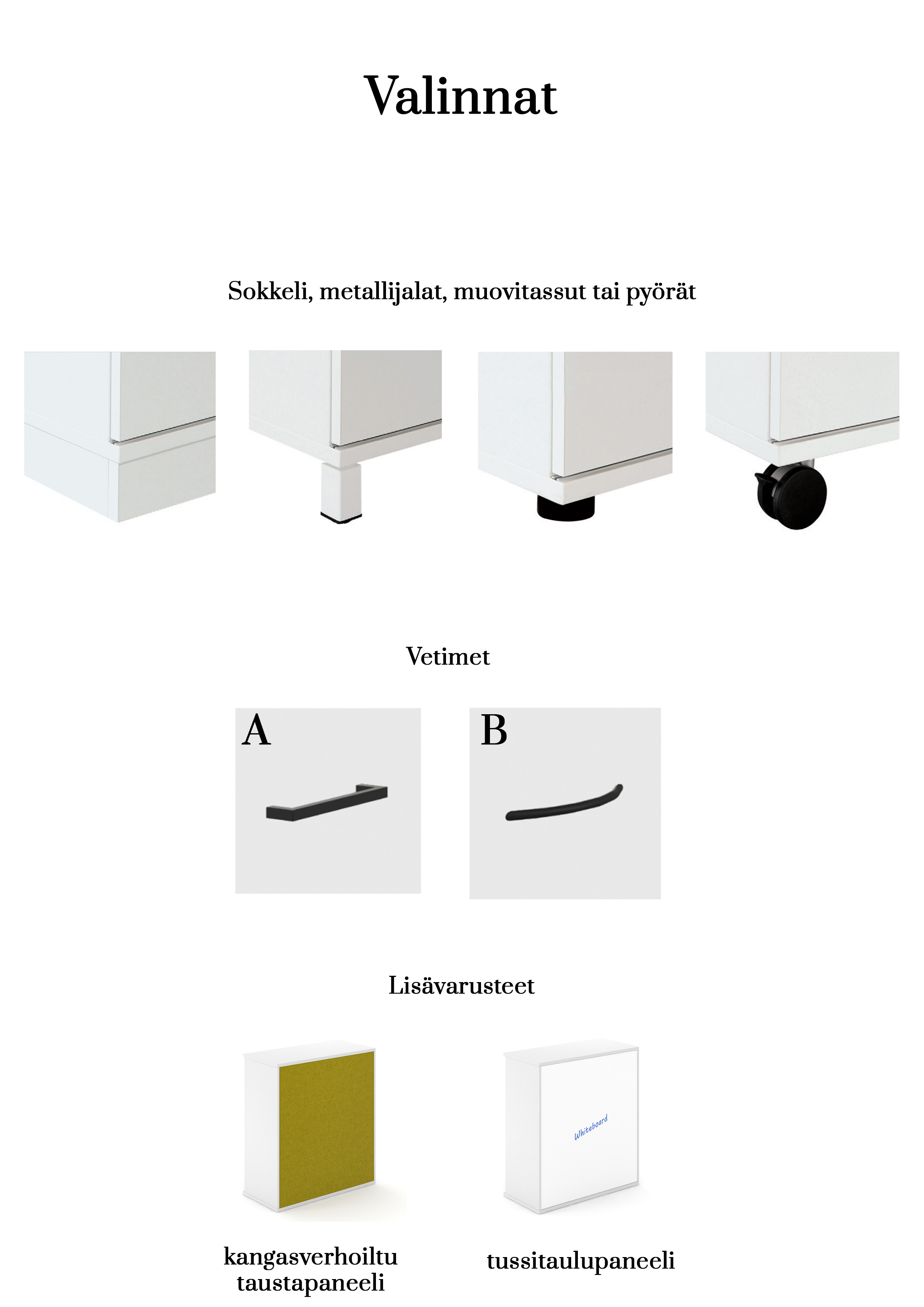 Valinnat

Sokkeli, metallijalat, muovitassut tai pyörät

Vetimet

A

B

Lisävarusteet

Whiteboard

kangasverhoiltu taustapaneeli

tussitaulupaneeli